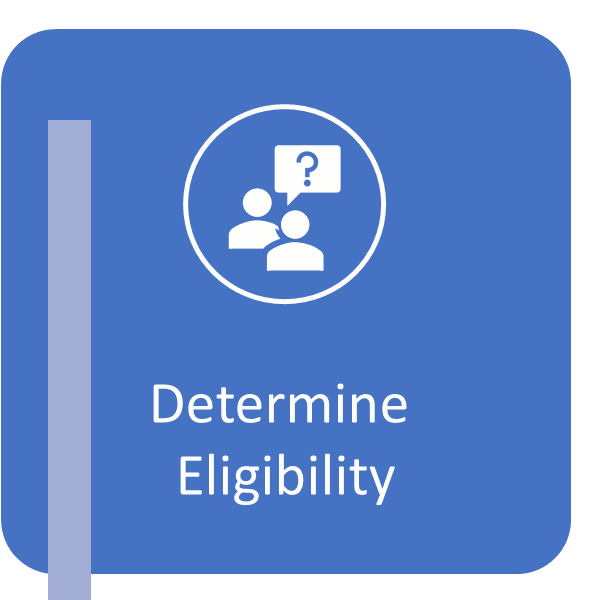 ?

Determine Eligibility