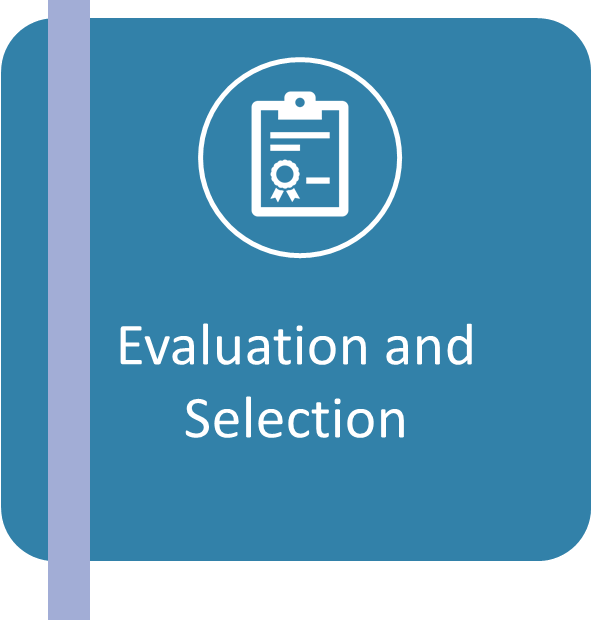 Evaluation and Selection