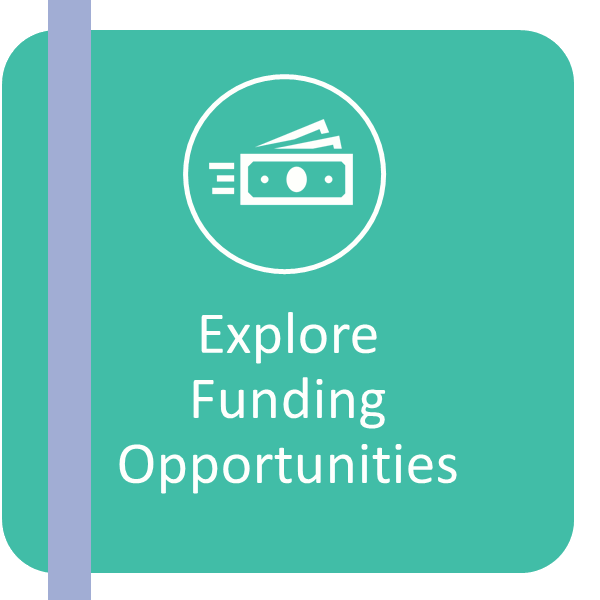 Explore Funding Opportunities