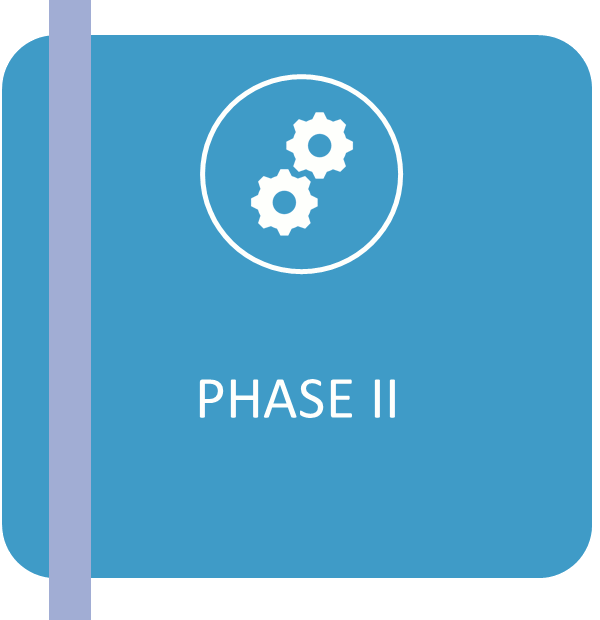 PHASE II