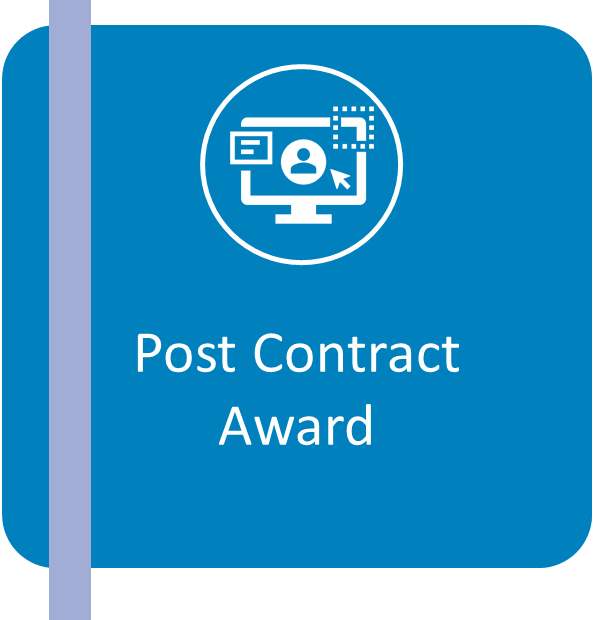 Post Contract Award