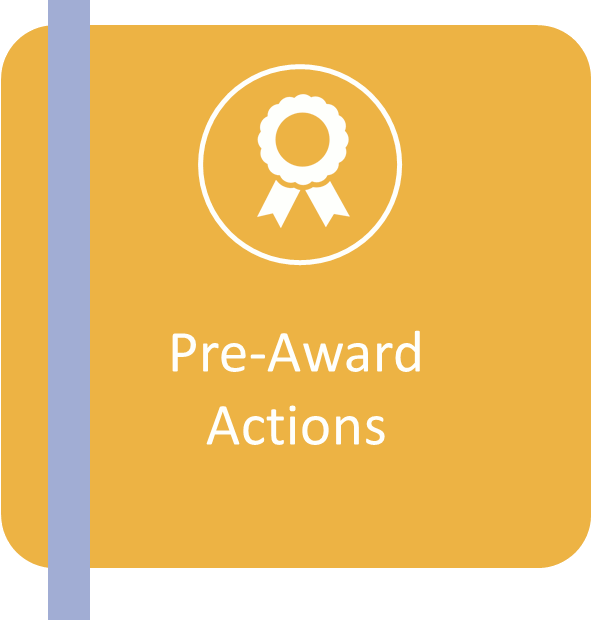 Pre-Award Actions