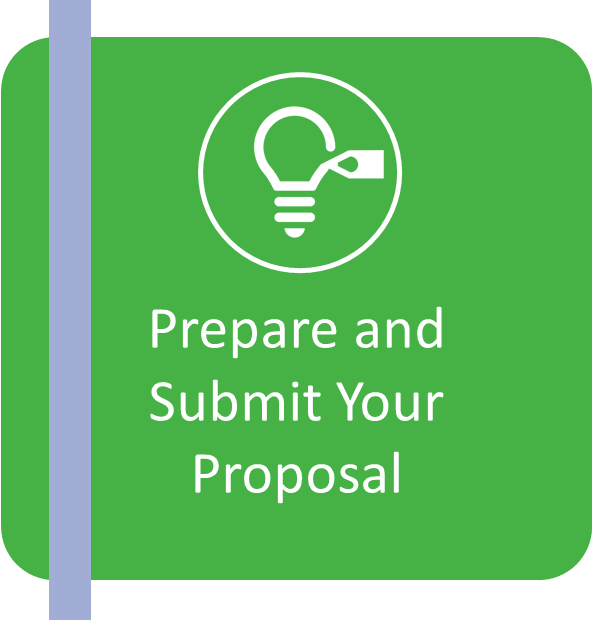 Prepare and Submit Your Proposal