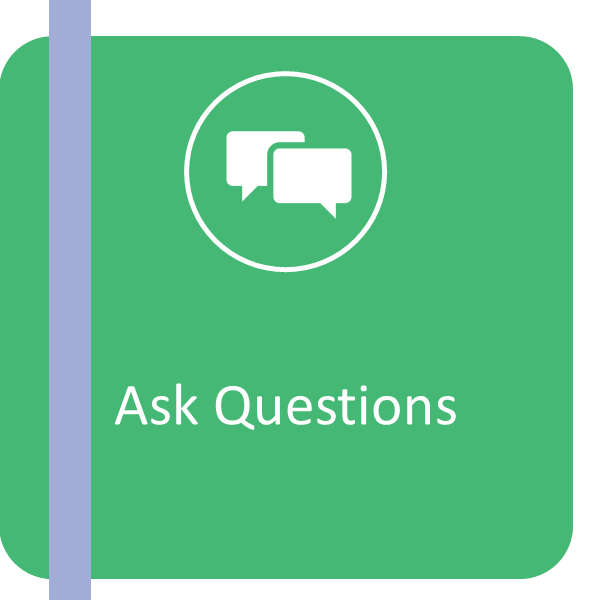 Ask Questions