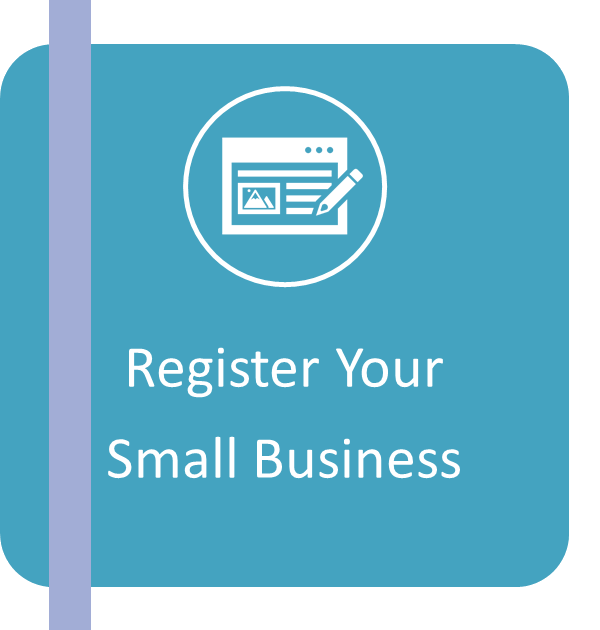 Register Your
Small Business