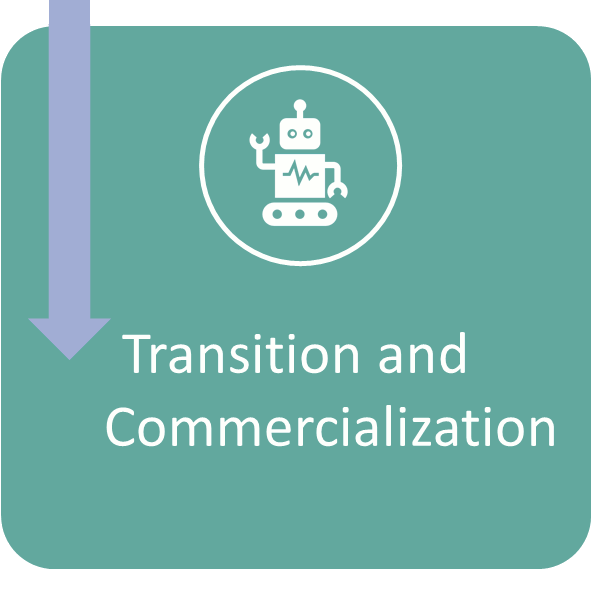 Transition and Commercialization