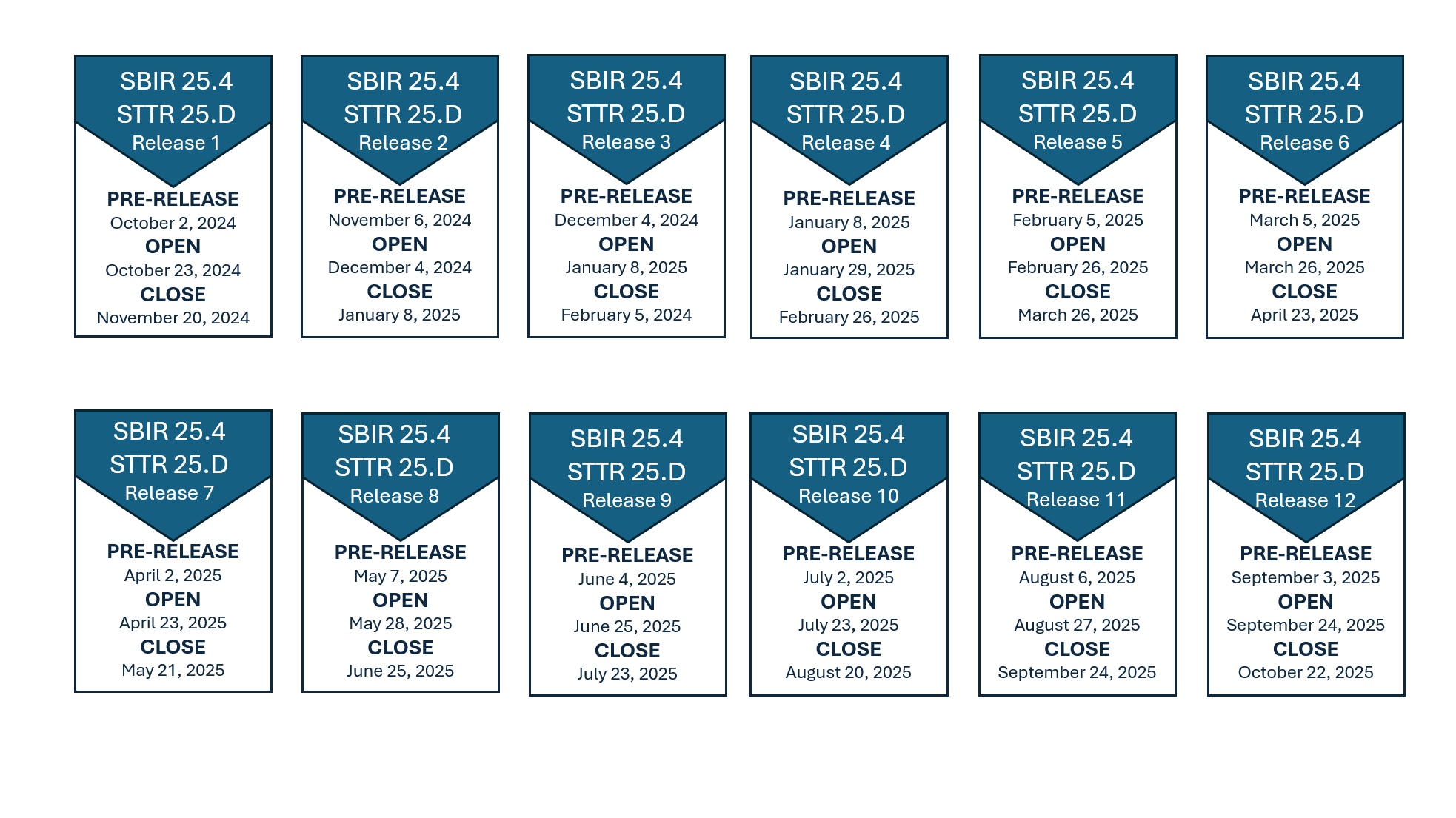 SBIR 25.4
STTR 25.D
Release 1

PRE-RELEASE
October 2, 2024
OPEN
October 23, 2024
CLOSE
November 20, 2024

SBIR 25.4
STTR 25.D
Release 2

PRE-RELEASE
November 6, 2024
OPEN
December 4, 2024
CLOSE
January 8, 2025

SBIR 25.4
STTR 25.D
Release 3

PRE-RELEASE
December 4, 2024
OPEN
January 8, 2025
CLOSE
February 5, 2024

SBIR 25.4
STTR 25.D
Release 4

PRE-RELEASE
January 8, 2025
OPEN
January 29, 2025
CLOSE
February 26, 2025

SBIR 25.4
STTR 25.D
Release 5

PRE-RELEASE
February 5, 2025
OPEN
February 26, 2025
CLOSE
March 26, 2025

SBIR 25.4
STTR 25.D
Release 6

PRE-RELEASE
March 5, 2025
OPEN
March 26, 2025
CLOSE
April 23, 2025

SBIR 25.4
STTR 25.D
Release 7

PRE-RELEASE
April 2, 2025
OPEN
April 23, 2025
CLOSE
May 21, 2025

SBIR 25.4
STTR 25.D
Release 8

PRE-RELEASE
May 7, 2025
OPEN
May 28, 2025
CLOSE
June 25, 2025

SBIR 25.4
STTR 25.D
Release 9

PRE-RELEASE
June 4, 2025
OPEN
June 25, 2025
CLOSE
July 23, 2025

SBIR 25.4
STTR 25.D
Release 10

PRE-RELEASE
July 2, 2025
OPEN
July 23, 2025
CLOSE
August 20, 2025

SBIR 25.4
STTR 25.D
Release 11

PRE-RELEASE
August 6, 2025
OPEN
August 27, 2025
CLOSE
September 24, 2025

SBIR 25.4
STTR 25.D
Release 12

PRE-RELEASE
September 3, 2025
OPEN
September 24, 2025
CLOSE
October 22, 2025